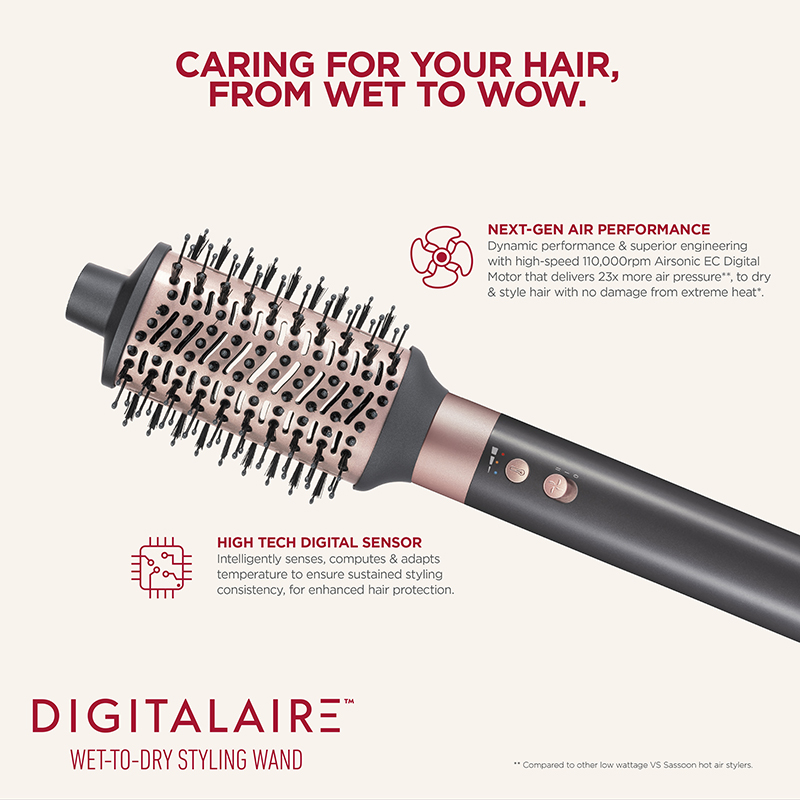 CARING FOR YOUR HAIR, FROM WET TO WOW.

NEXT-GEN AIR PERFORMANCE
Dynamic performance & superior engineering with high-speed 110,000rpm Airsonic EC Digital Motor that delivers 23x more air pressure**, to dry & style hair with no damage from extreme heat*.

HIGH TECH DIGITAL SENSOR
Intelligently senses, computes & adapts temperature to ensure sustained styling consistency, for enhanced hair protection.

DIGITALAIRE™
WET-TO-DRY STYLING WAND

** Compared to other low wattage VS Sassoon hot air stylers.